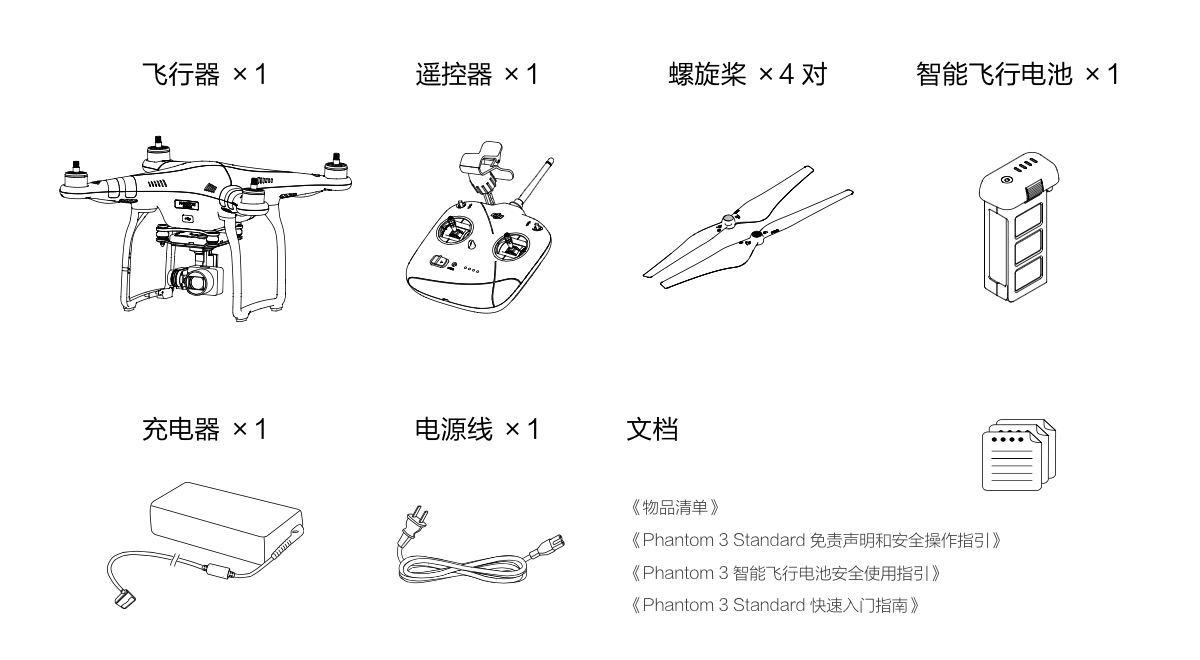 飞行器 ×1

遥控器 ×1

螺旋桨 ×4 对

智能飞行电池 ×1

充电器 ×1

电源线 ×1

文档

《物品清单》

《Phantom 3 Standard 免责声明和安全操作指引》

《Phantom 3 智能飞行电池安全使用指引》

《Phantom 3 Standard 快速入门指南》