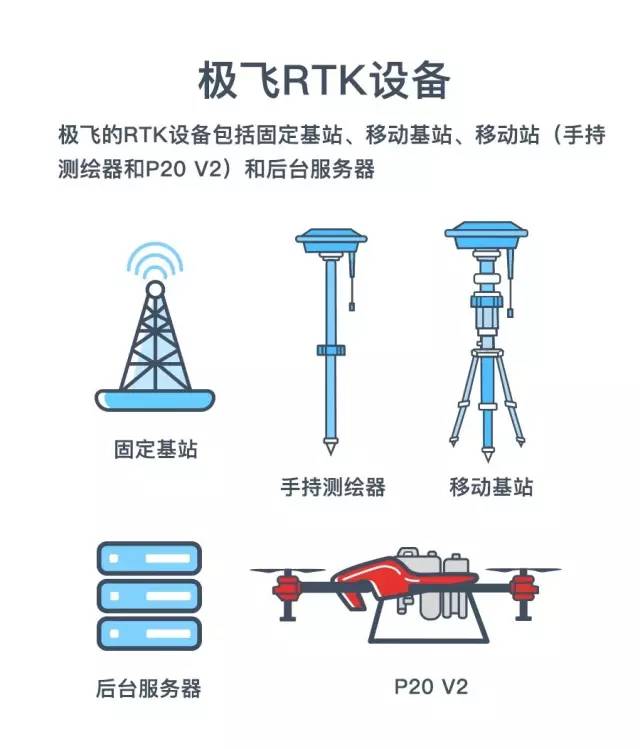 极飞RTK设备

极飞的RTK设备包括固定基站、移动基站、移动站（手持测绘器和P20 V2）和后台服务器

固定基站

手持测绘器

移动基站

后台服务器

P20 V2