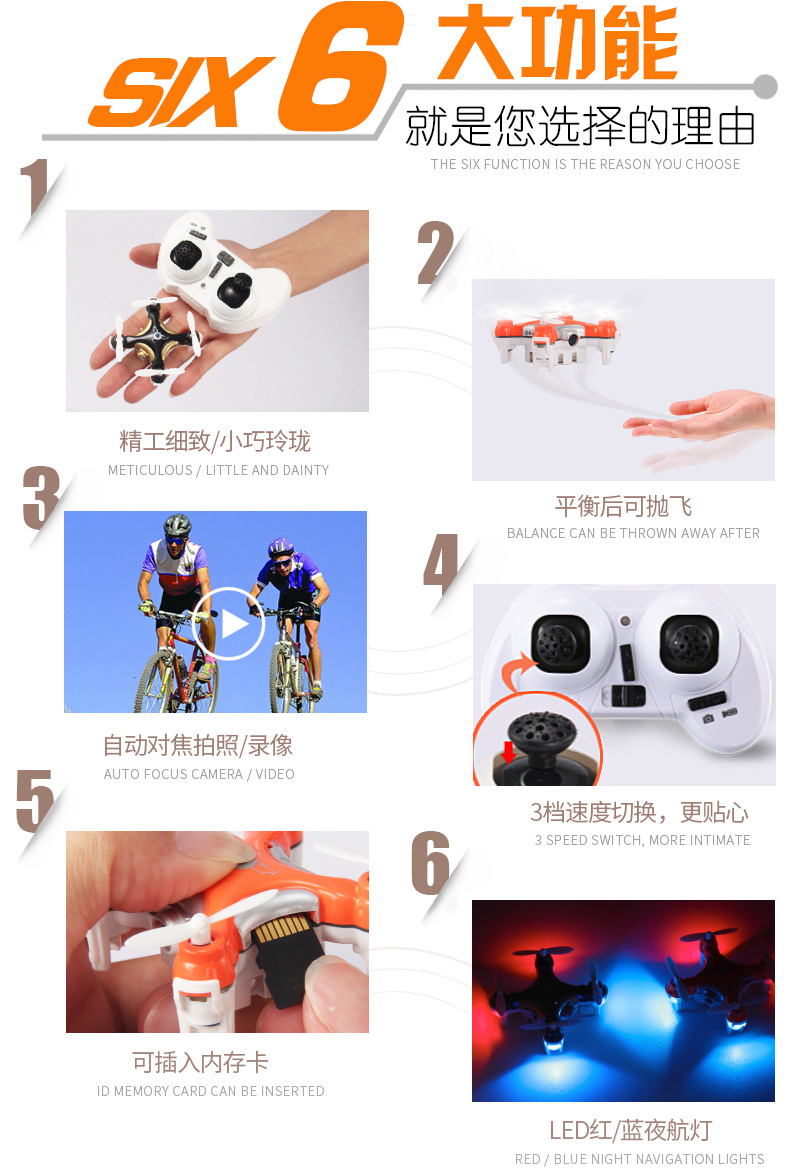 SIX 6 大功能

就是您选择的理由

THE SIX FUNCTION IS THE REASON YOU CHOOSE

1

精工细致/小巧玲珑

METICULOUS / LITTLE AND DAINTY

2

平衡后可抛飞

BALANCE CAN BE THROWN AWAY AFTER

3

自动对焦拍照/录像

AUTO FOCUS CAMERA / VIDEO

4

3档速度切换，更贴心

3 SPEED SWITCH, MORE INTIMATE

5

可插入内存卡

ID MEMORY CARD CAN BE INSERTED

6

LED红/蓝夜航灯

RED / BLUE NIGHT NAVIGATION LIGHTS