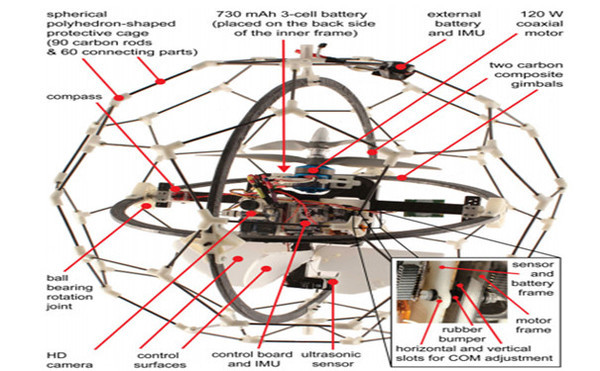 spherical polyhedron-shaped protective cage (90 carbon rods & 60 connecting parts)

730 mAh 3-cell battery (placed on the back side of the inner frame)

external battery and IMU

120 W coaxial motor

two carbon composite gimbals

compass

ball bearing rotation joint

HD camera

control surfaces

control board and IMU

ultrasonic sensor

sensor and battery frame

motor frame

rubber bumper

horizontal and vertical slots for COM adjustment