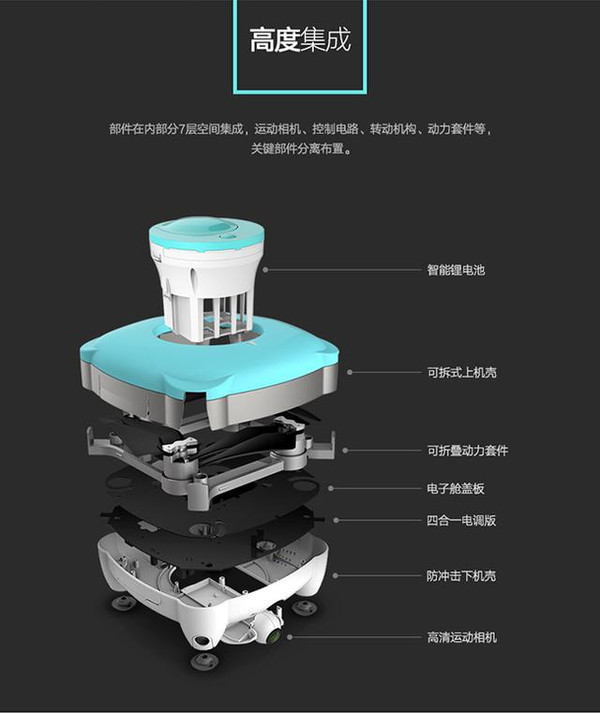 高度集成

部件在内部分7层空间集成，运动相机、控制电路、转动机构、动力套件等，关键部件分离布置。

智能锂电池

可拆式上机壳

可折叠动力套件

电子舱盖板

四合一电调版

防冲击下机壳

高清运动相机