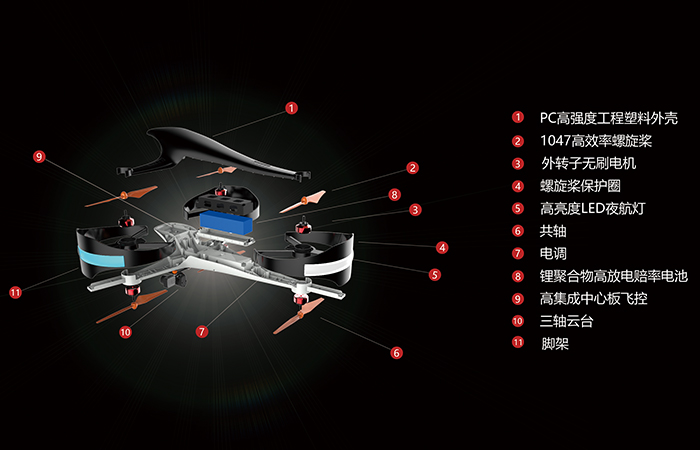 1
9
2
8
3
4
5
11
10
7
6

1 PC高强度工程塑料外壳
2 1047高效率螺旋桨
3 外转子无刷电机
4 螺旋桨保护圈
5 高亮度LED夜航灯
6 共轴
7 电调
8 锂聚合物高放电赔率电池
9 高集成中心板飞控
10 三轴云台
11 脚架