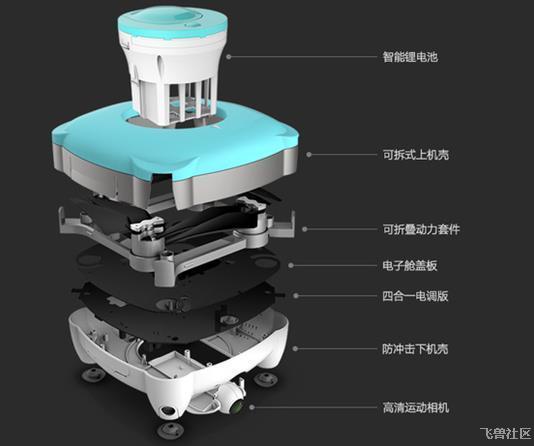 智能锂电池

可拆式上机壳

可折叠动力套件

电子舱盖板

四合一电调版

防冲击下机壳

高清运动相机

飞兽社区