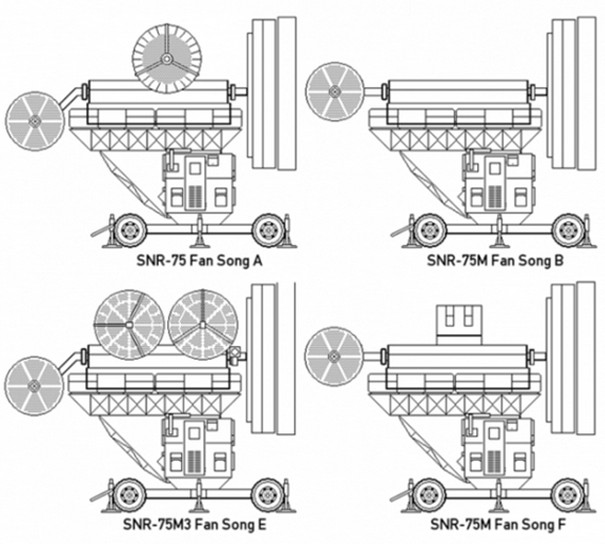 SNR-75 Fan Song A

SNR-75M Fan Song B

SNR-75M3 Fan Song E

SNR-75M Fan Song F