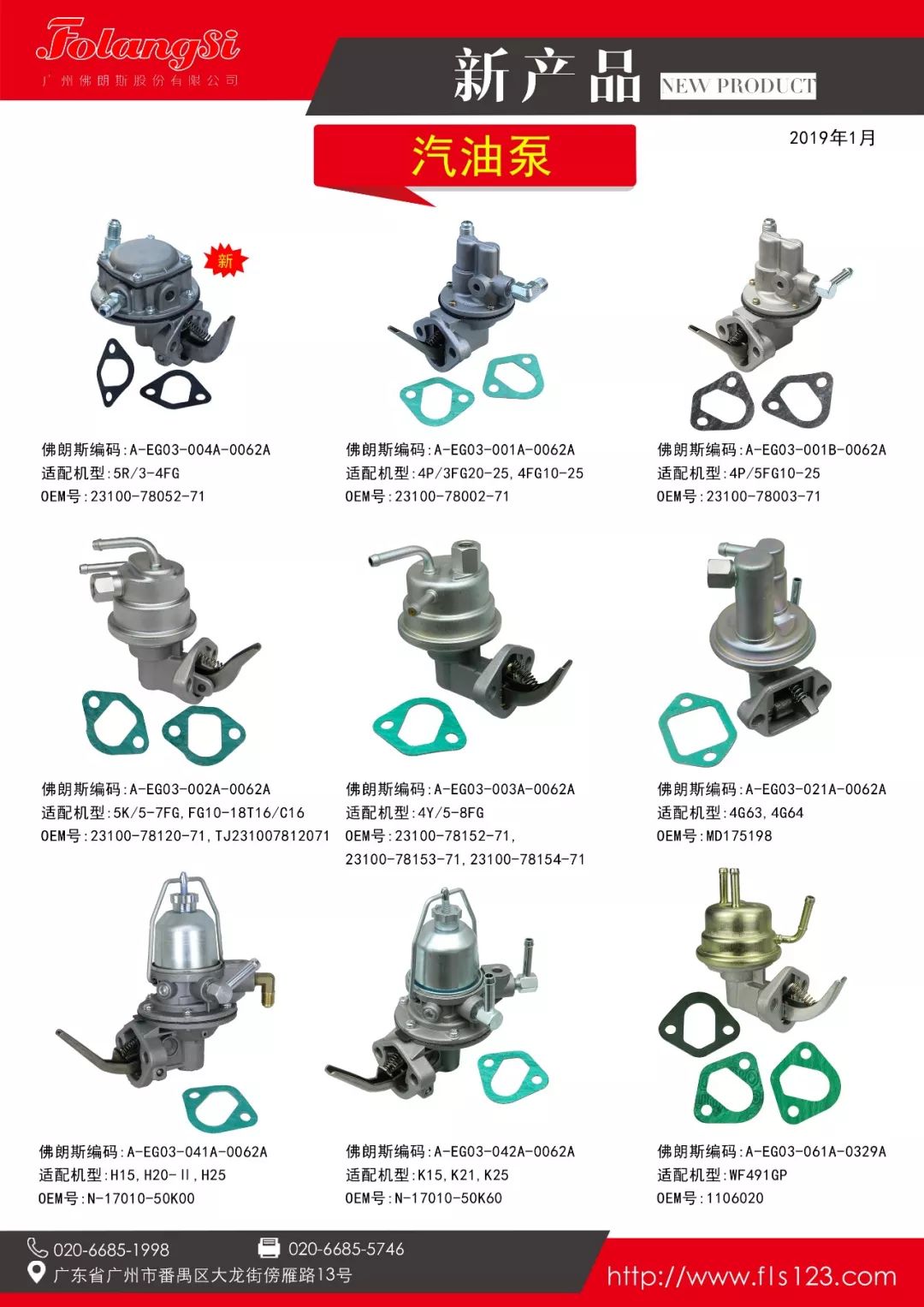 FolangSi
广州佛朗斯股份有限公司

新产品 NEW PRODUCT

汽油泵

2019年1月

新

佛朗斯编码:A-EG03-004A-0062A
适配机型:5R/3-4FG
OEM号:23100-78052-71

佛朗斯编码:A-EG03-001A-0062A
适配机型:4P/3FG20-25,4FG10-25
OEM号:23100-78002-71

佛朗斯编码:A-EG03-001B-0062A
适配机型:4P/5FG10-25
OEM号:23100-78003-71

佛朗斯编码:A-EG03-002A-0062A
适配机型:5K/5-7FG,FG10-18T16/C16
OEM号:23100-78120-71,TJ231007812071

佛朗斯编码:A-EG03-003A-0062A
适配机型:4Y/5-8FG
OEM号:23100-78152-71,
23100-78153-71,23100-78154-71

佛朗斯编码:A-EG03-021A-0062A
适配机型:4G63,4G64
OEM号:MD175198

佛朗斯编码:A-EG03-041A-0062A
适配机型:H15,H20-II,H25
OEM号:N-17010-50K00

佛朗斯编码:A-EG03-042A-0062A
适配机型:K15,K21,K25
OEM号:N-17010-50K60

佛朗斯编码:A-EG03-061A-0329A
适配机型:WF491GP
OEM号:1106020

020-6685-1998
020-6685-5746
广东省广州市番禺区大龙街傍雁路13号
http://www.fls123.com